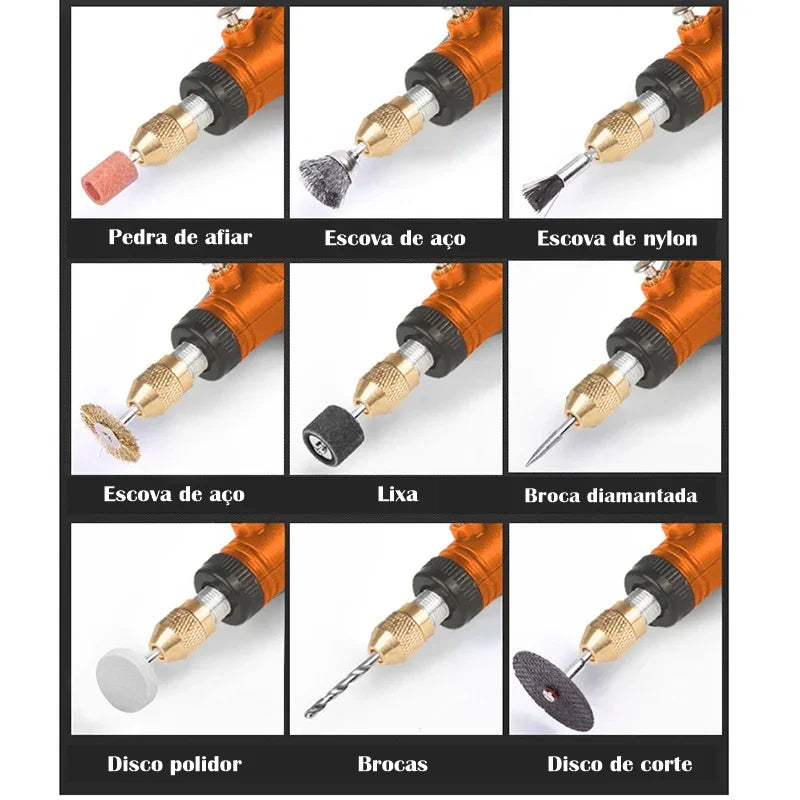 Pedra de afiar

Escova de aço

Escova de nylon

Escova de aço

Lixa

Broca diamantada

Disco polidor

Brocas

Disco de corte