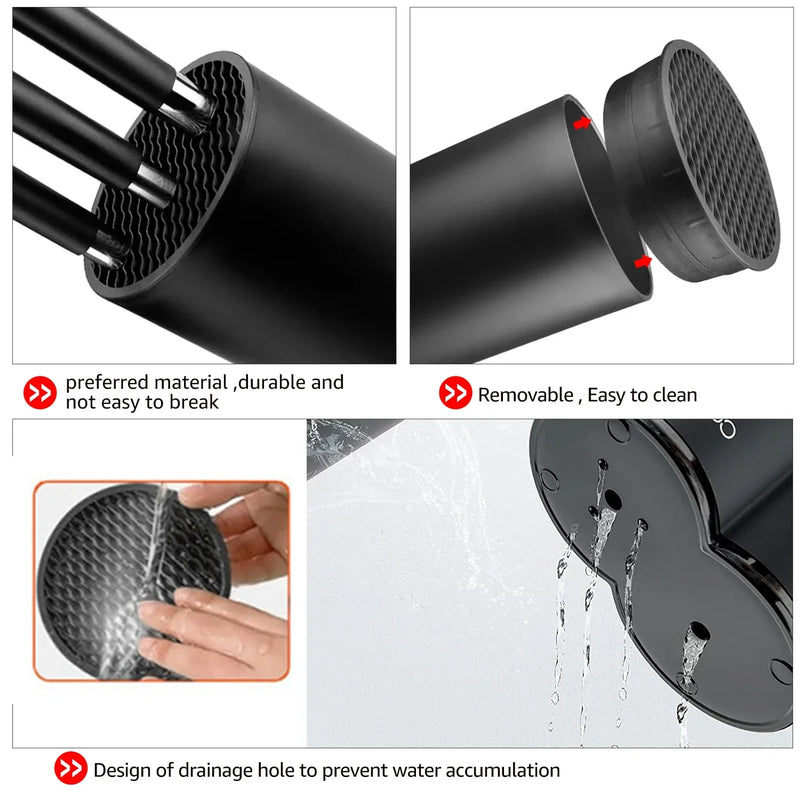 preferred material ,durable and not easy to break

Removable , Easy to clean

Design of drainage hole to prevent water accumulation